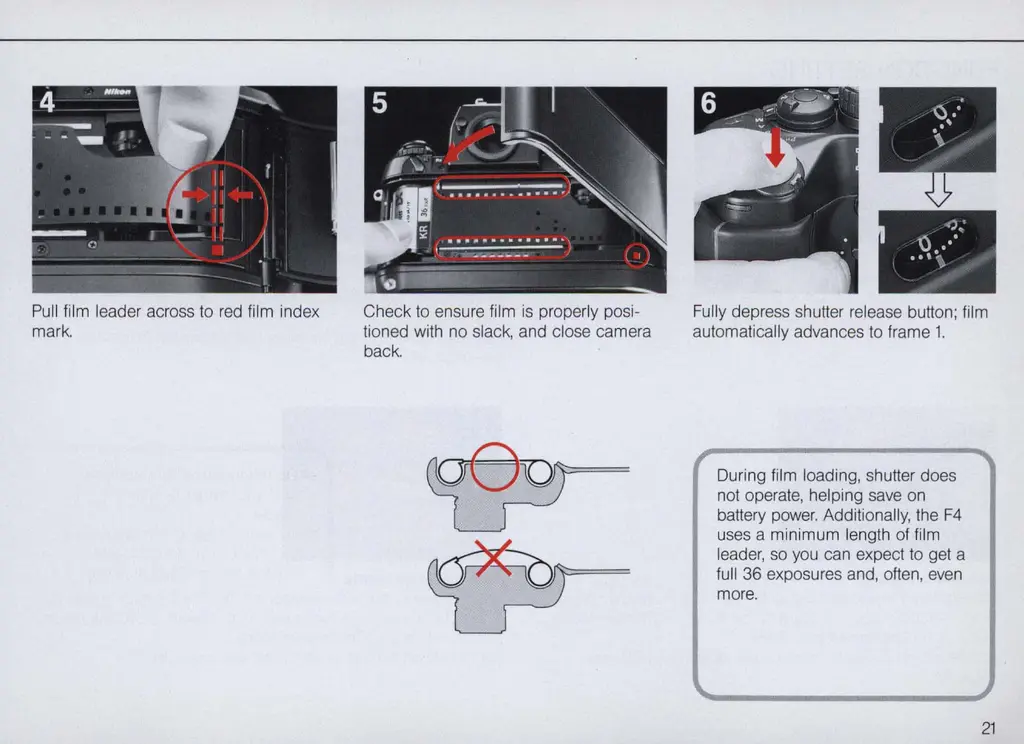 4

Nikon

Pull film leader across to red film index mark.

5

KR 36

Check to ensure film is properly positioned with no slack, and close camera back.

6

Fully depress shutter release button; film automatically advances to frame 1.

During film loading, shutter does not operate, helping save on battery power. Additionally, the F4 uses a minimum length of film leader, so you can expect to get a full 36 exposures and, often, even more.

21